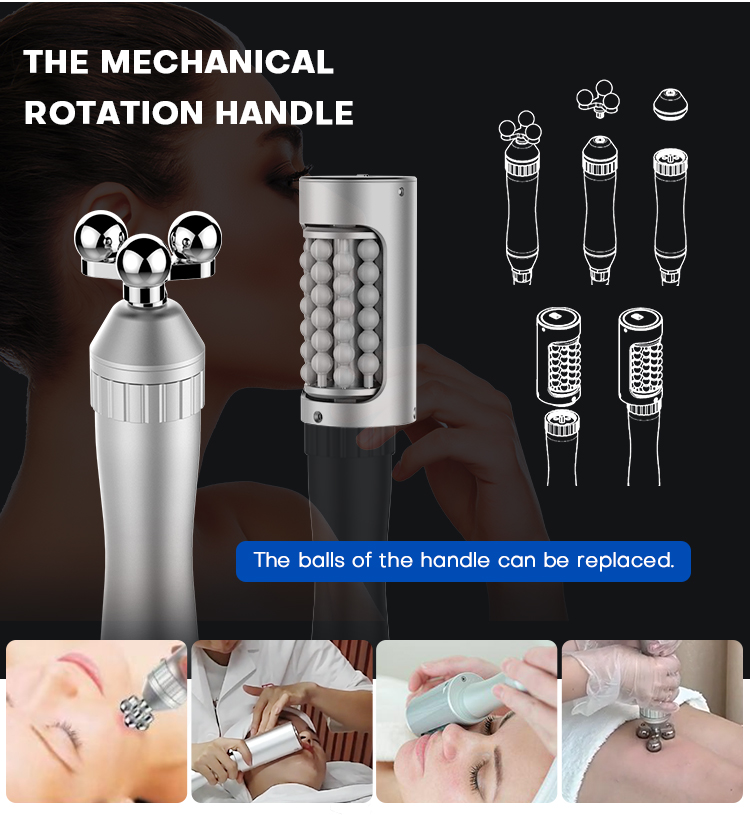 THE MECHANICAL ROTATION HANDLE

The balls of the handle can be replaced.