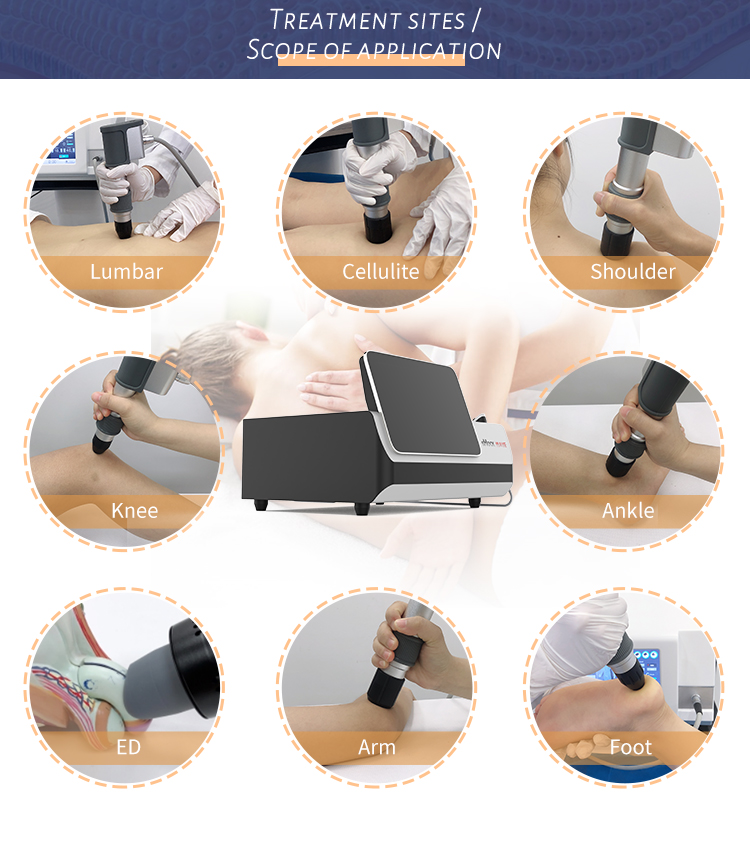 TREATMENT SITES /
SCOPE OF APPLICATION

Lumbar

Cellulite

Shoulder

Knee

Ankle

ED

Arm

Foot