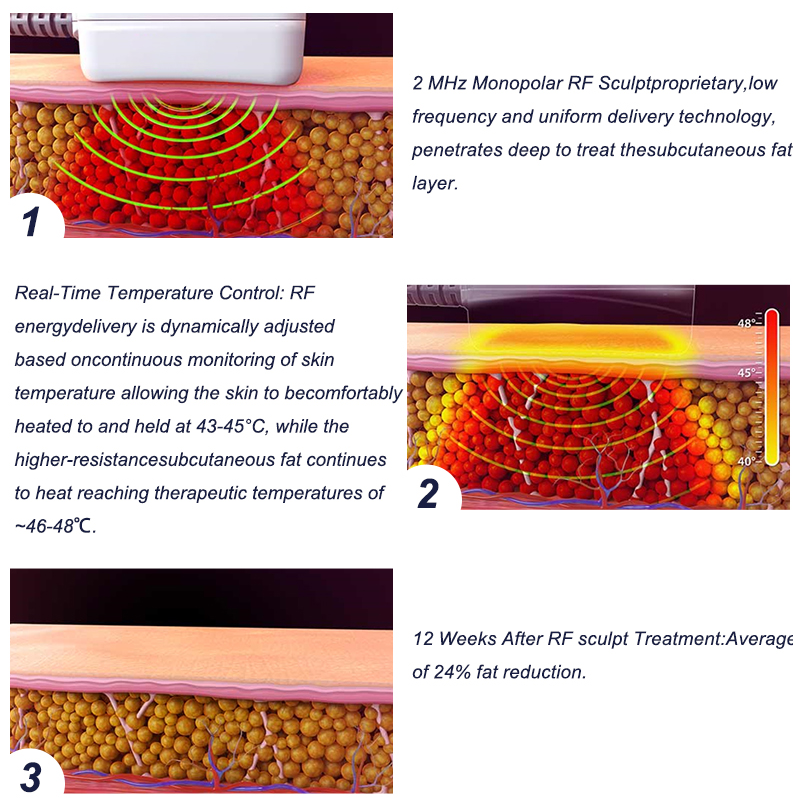 1

2 MHz Monopolar RF Sculptproprietary,low frequency and uniform delivery technology, penetrates deep to treat thesubcutaneous fat layer.

Real-Time Temperature Control: RF energydelivery is dynamically adjusted based oncontinuous monitoring of skin temperature allowing the skin to becomfortably heated to and held at 43-45°C, while the higher-resistancesubcutaneous fat continues to heat reaching therapeutic temperatures of ~46-48℃.

48°
45°
40°

2

3

12 Weeks After RF sculpt Treatment:Average of 24% fat reduction.