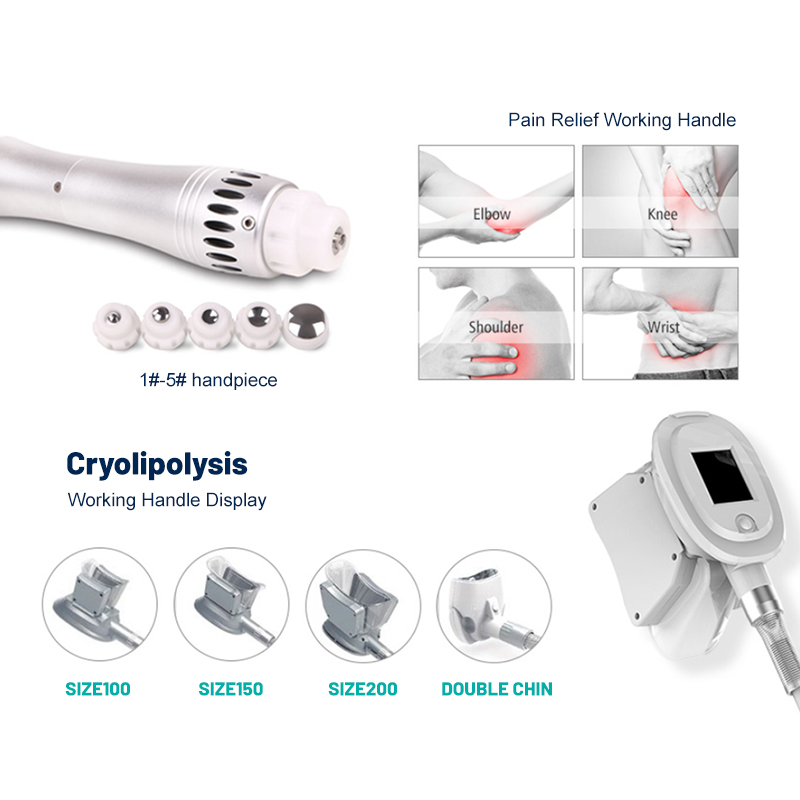 Pain Relief Working Handle

Elbow

Knee

Shoulder

Wrist

1#-5# handpiece

Cryolipolysis

Working Handle Display

SIZE100

SIZE150

SIZE200

DOUBLE CHIN