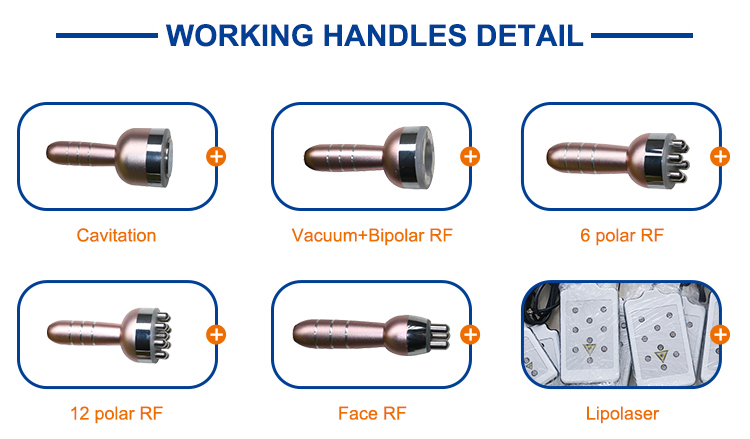 WORKING HANDLES DETAIL

Cavitation

Vacuum+Bipolar RF

6 polar RF

12 polar RF

Face RF

Lipolaser