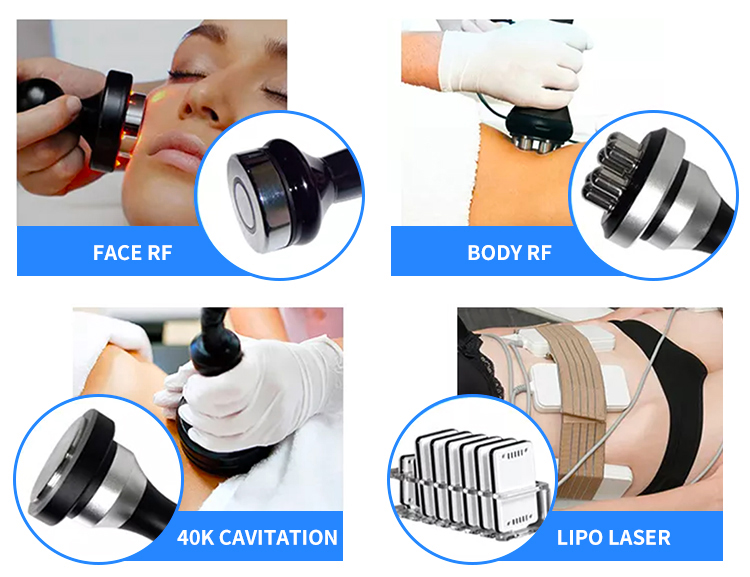 FACE RF

BODY RF

40K CAVITATION

LIPO LASER