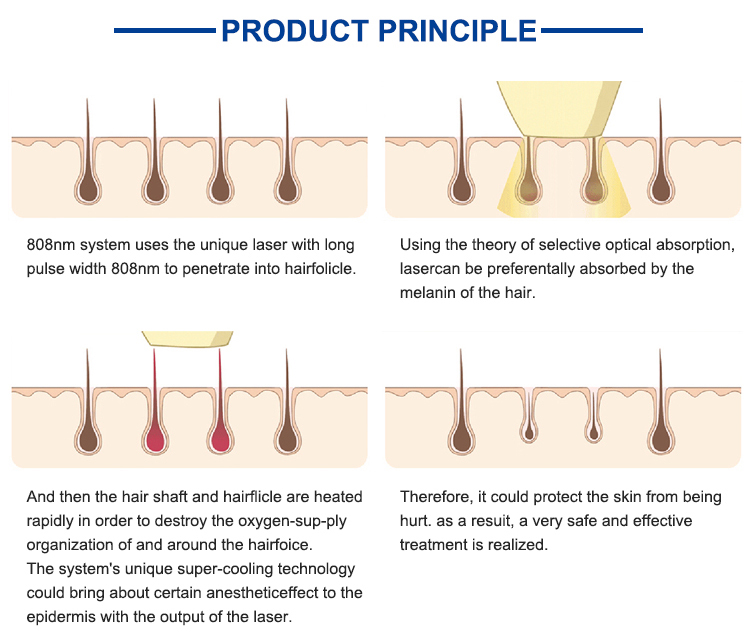 PRODUCT PRINCIPLE

808nm system uses the unique laser with long pulse width 808nm to penetrate into hairfolicle.

Using the theory of selective optical absorption, lasercan be preferentally absorbed by the melanin of the hair.

And then the hair shaft and hairflicle are heated rapidly in order to destroy the oxygen-sup-ply organization of and around the hairfoice.
The system's unique super-cooling technology could bring about certain anestheticeffect to the epidermis with the output of the laser.

Therefore, it could protect the skin from being hurt. as a resuit, a very safe and effective treatment is realized.