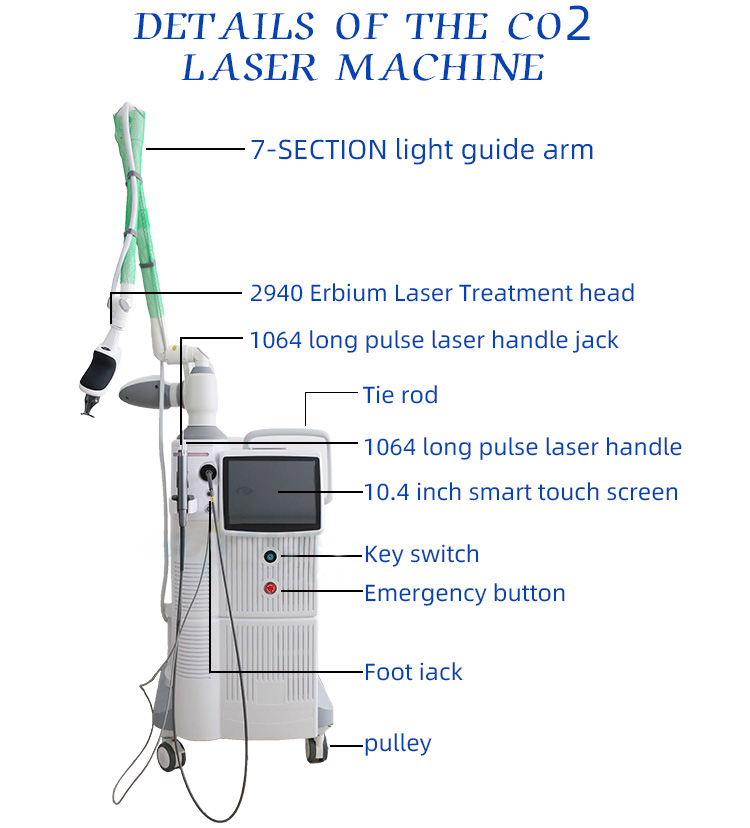 DETAILS OF THE CO2 LASER MACHINE

7-SECTION light guide arm

2940 Erbium Laser Treatment head

1064 long pulse laser handle jack

Tie rod

1064 long pulse laser handle

10.4 inch smart touch screen

Key switch

Emergency button

Foot iack

pulley