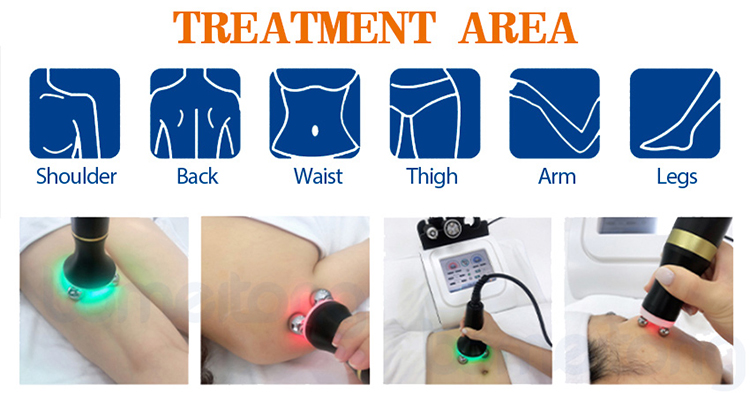 TREATMENT AREA

Shoulder
Back
Waist
Thigh
Arm
Legs